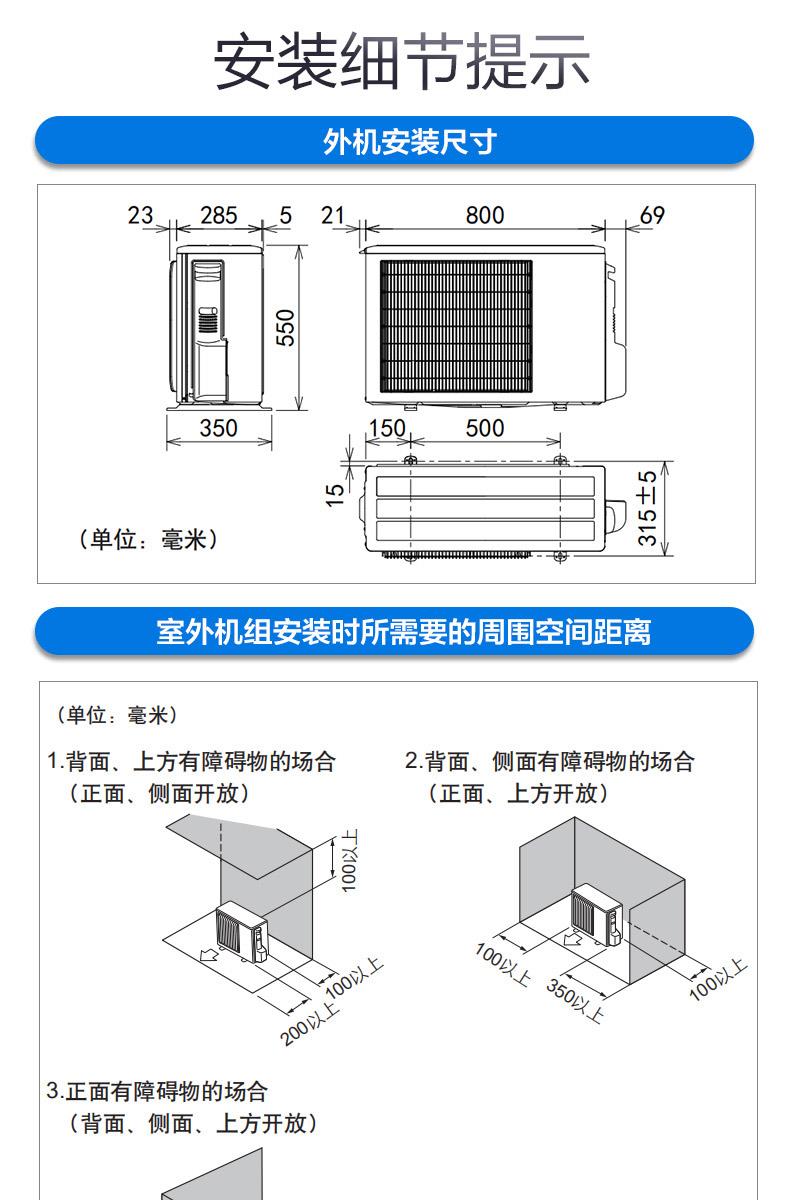 安装细节提示

外机安装尺寸

23 285 5 21 800 69

550

350

150 500

15

315±5

（单位：毫米）

室外机组安装时所需要的周围空间距离

（单位：毫米）

1.背面、上方有障碍物的场合
（正面、侧面开放）

100以上

100以上

200以上

2.背面、侧面有障碍物的场合
（正面、上方开放）

100以上

350以上

100以上

3.正面有障碍物的场合
（背面、侧面、上方开放）